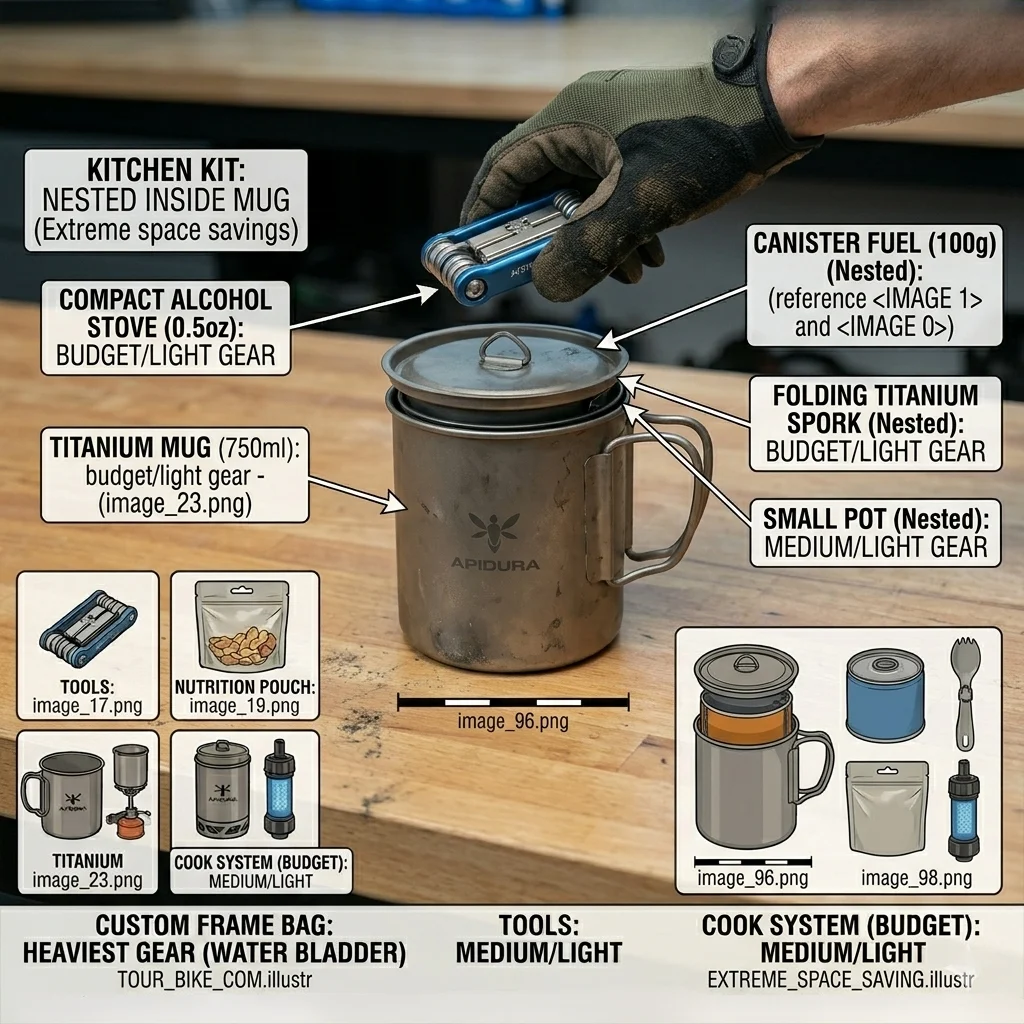 KITCHEN KIT:
NESTED INSIDE MUG
(Extreme space savings)

COMPACT ALCOHOL STOVE (0.5oz):
BUDGET/LIGHT GEAR

TITANIUM MUG (750ml):
budget/light gear - (image_23.png)

CANISTER FUEL (100g) (Nested):
(reference <IMAGE 1> and <IMAGE 0>)

FOLDING TITANIUM SPORK (Nested):
BUDGET/LIGHT GEAR

SMALL POT (Nested):
MEDIUM/LIGHT GEAR

APIDURA

TOOLS:
image_17.png

NUTRITION POUCH:
image_19.png

image_96.png

TITANIUM
image_23.png

COOK SYSTEM (BUDGET):
MEDIUM/LIGHT

image_96.png

image_98.png

CUSTOM FRAME BAG:
HEAVIEST GEAR (WATER BLADDER)
TOUR_BIKE_COM.illustr

TOOLS:
MEDIUM/LIGHT

COOK SYSTEM (BUDGET):
MEDIUM/LIGHT
EXTREME_SPACE_SAVING.illustr